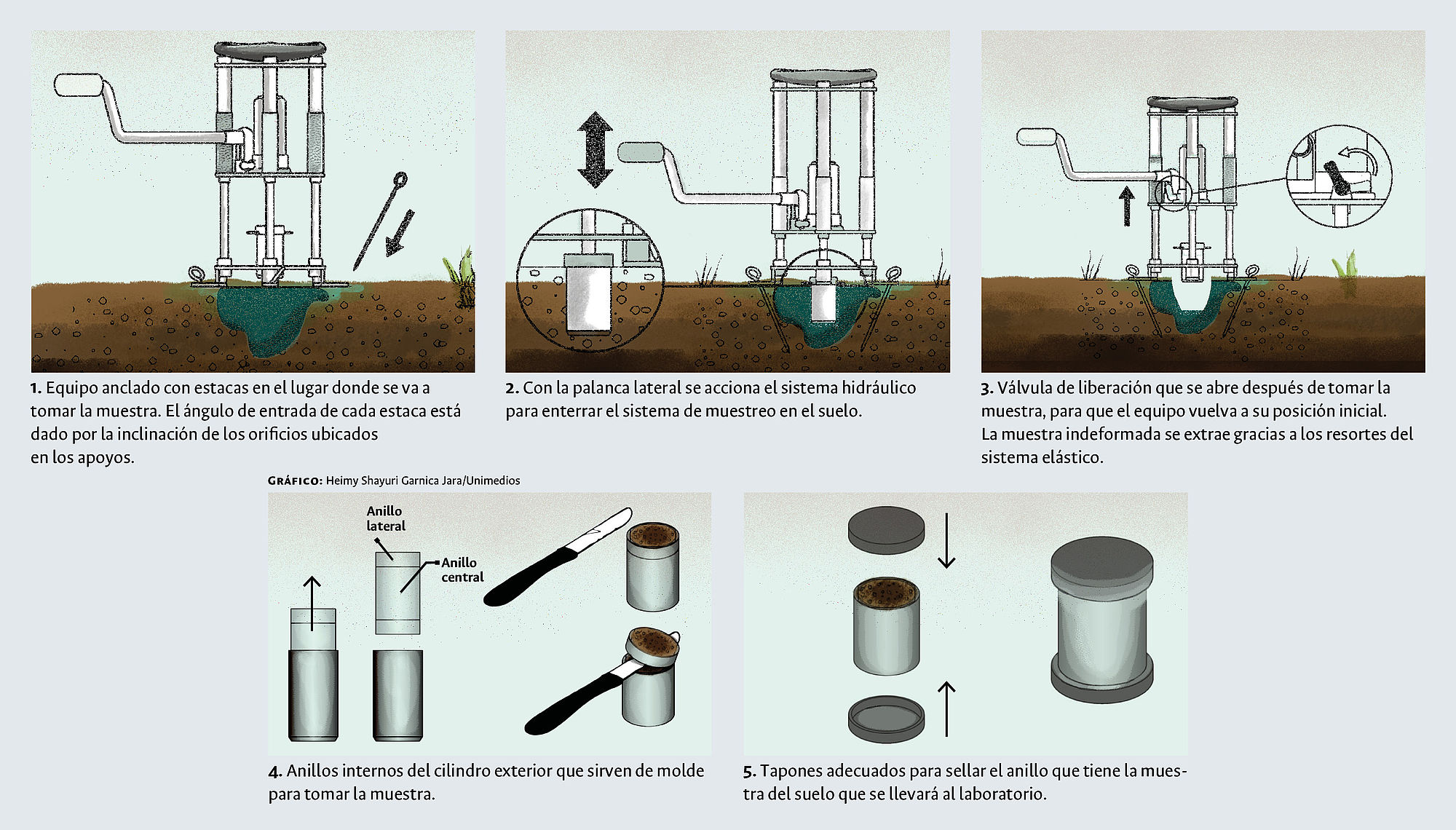 1. Equipo anclado con estacas en el lugar donde se va a tomar la muestra. El ángulo de entrada de cada estaca está dado por la inclinación de los orificios ubicados en los apoyos.

2. Con la palanca lateral se acciona el sistema hidráulico para enterrar el sistema de muestreo en el suelo.

3. Válvula de liberación que se abre después de tomar la muestra, para que el equipo vuelva a su posición inicial. La muestra indeformada se extrae gracias a los resortes del sistema elástico.

GRÁFICO: Heimy Shayuri Garnica Jara/Unimedios

Anillo lateral

Anillo central

4. Anillos internos del cilindro exterior que sirven de molde para tomar la muestra.

5. Tapones adecuados para sellar el anillo que tiene la muestra del suelo que se llevará al laboratorio.